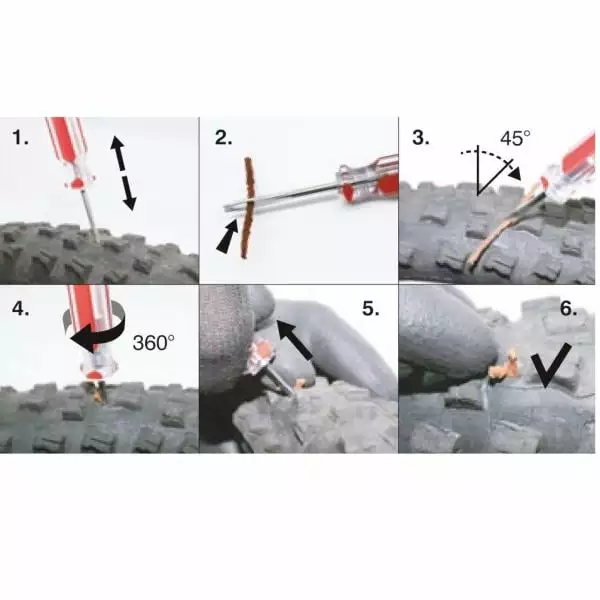 1.

2.

3.

45°

4.

360°

5.

6.